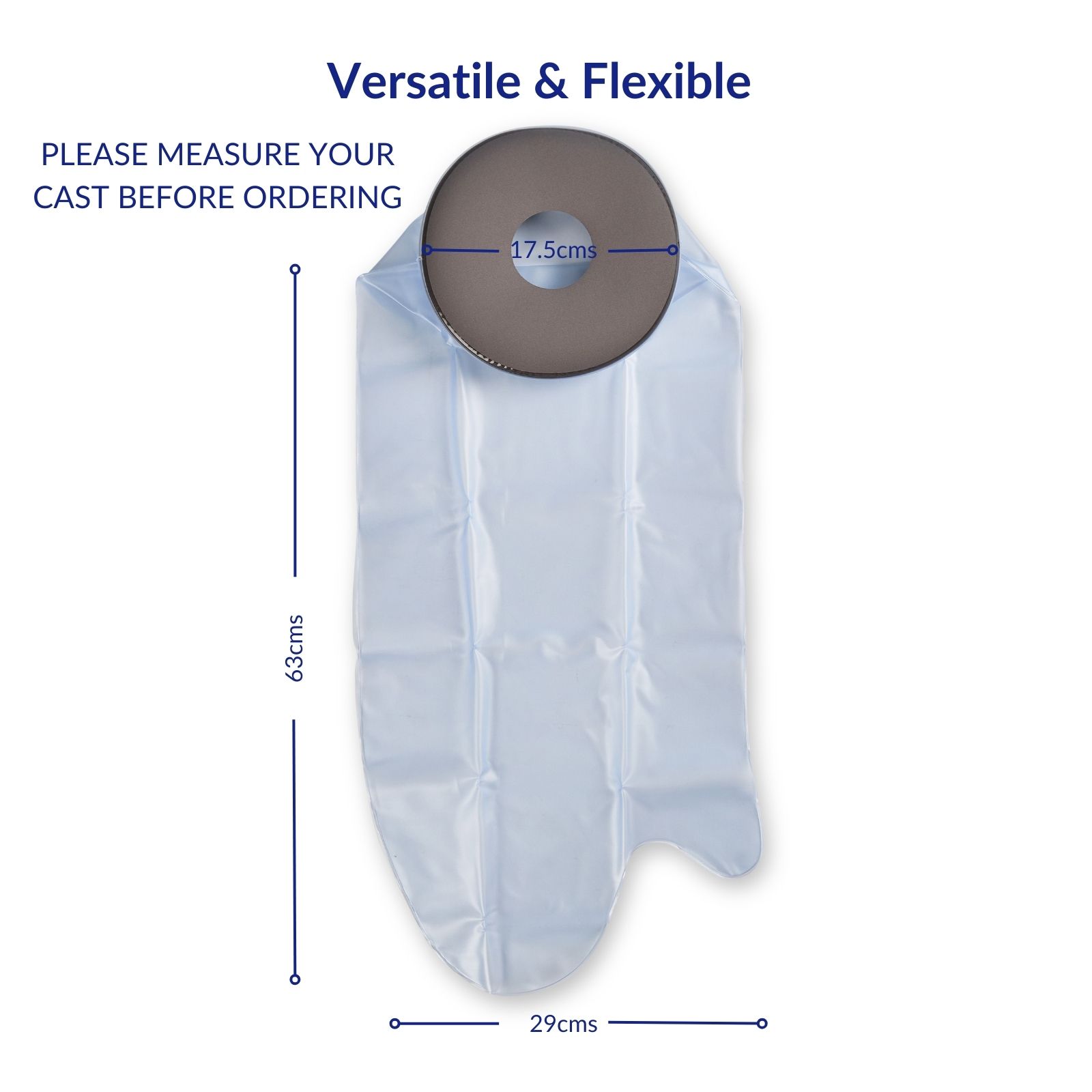 Versatile & Flexible

PLEASE MEASURE YOUR CAST BEFORE ORDERING

17.5cms

63cms

29cms